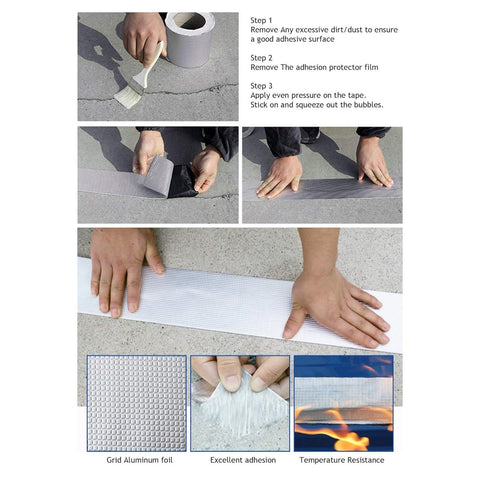 Step 1
Remove Any excessive dirt/dust to ensure a good adhesive surface

Step 2
Remove The adhesion protector film

Step 3
Apply even pressure on the tape.
Stick on and squeeze out the bubbles.

Grid Aluminum foil

Excellent adhesion

Temperature Resistance