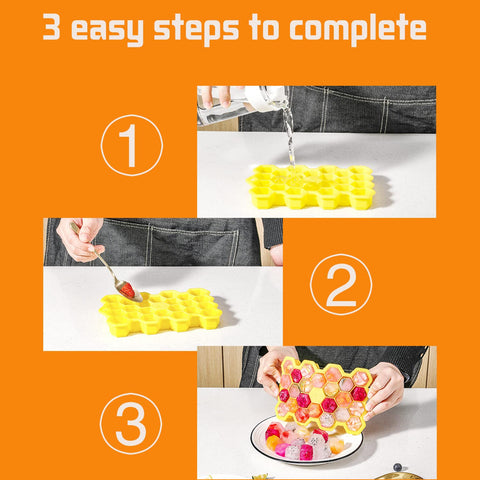 3 easy steps to complete

①

②

③