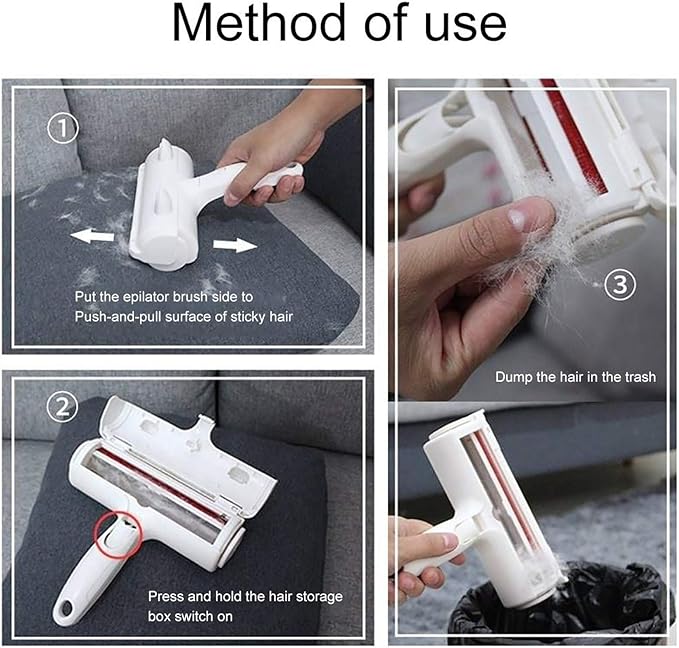 Method of use

①
Put the epilator brush side to Push-and-pull surface of sticky hair

②
Press and hold the hair storage box switch on

③
Dump the hair in the trash