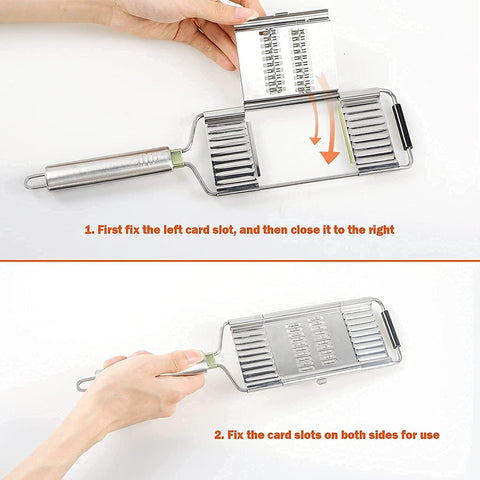 1. First fix the left card slot, and then close it to the right

2. Fix the card slots on both sides for use