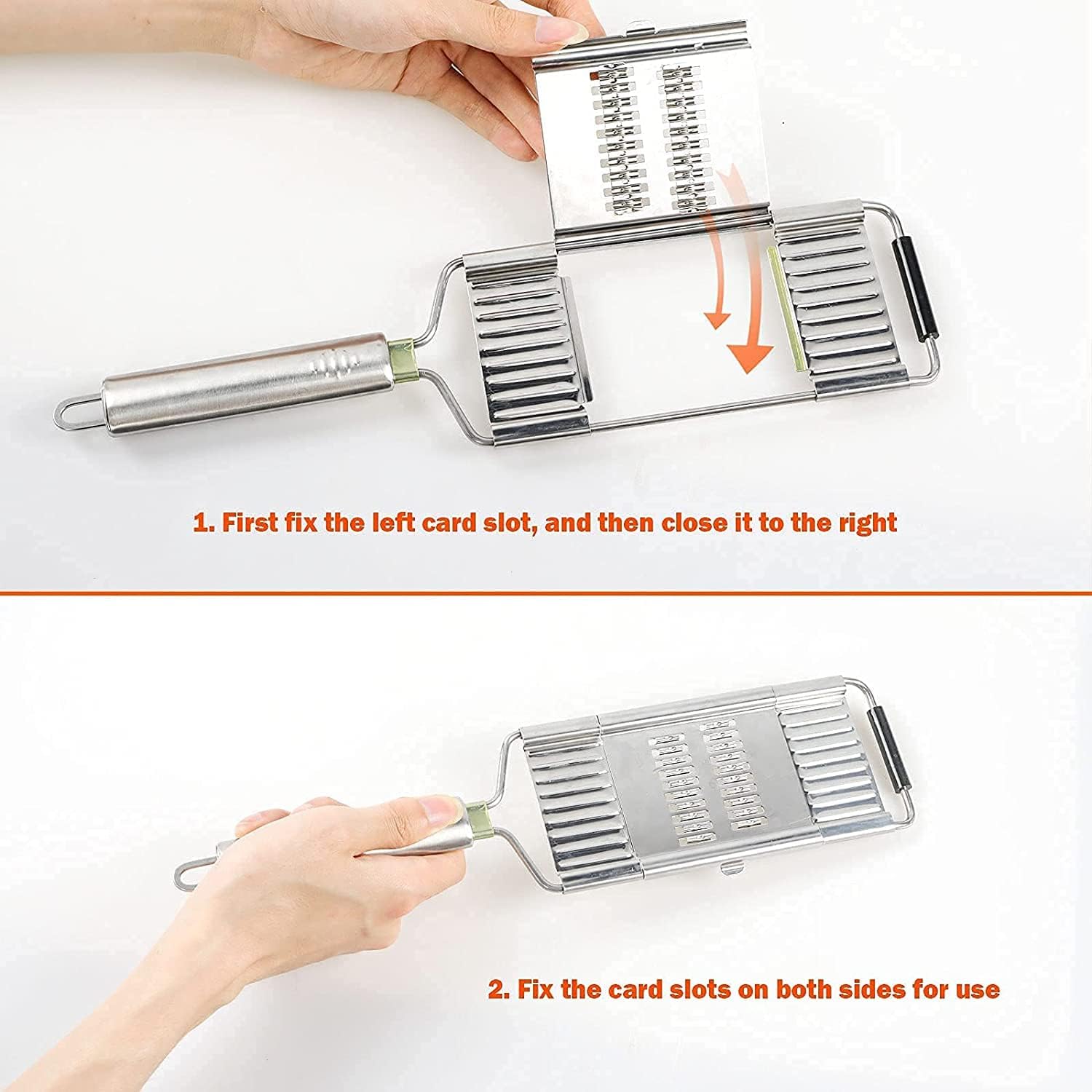 1. First fix the left card slot, and then close it to the right

2. Fix the card slots on both sides for use