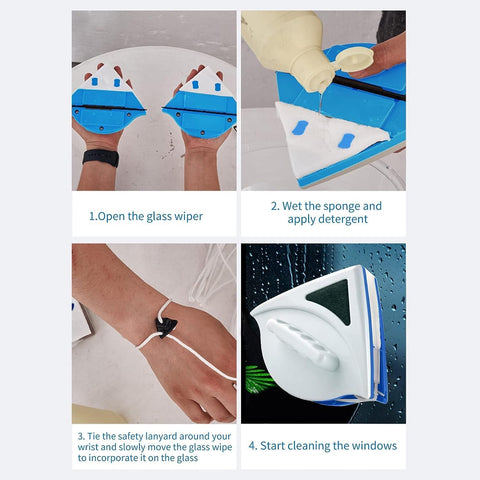 1.Open the glass wiper

2. Wet the sponge and apply detergent

3. Tie the safety lanyard around your wrist and slowly move the glass wipe to incorporate it on the glass

4. Start cleaning the windows