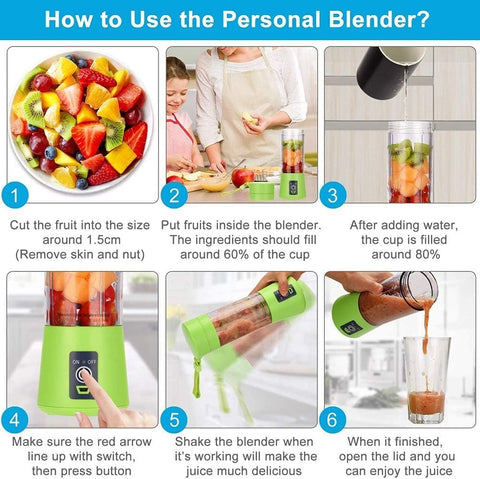 How to Use the Personal Blender?

1

Cut the fruit into the size around 1.5cm (Remove skin and nut)

2

Put fruits inside the blender. The ingredients should fill around 60% of the cup

3

After adding water, the cup is filled around 80%

ON OFF

4

Make sure the red arrow line up with switch, then press button

5

Shake the blender when it's working will make the juice much delicious

6

When it finished, open the lid and you can enjoy the juice