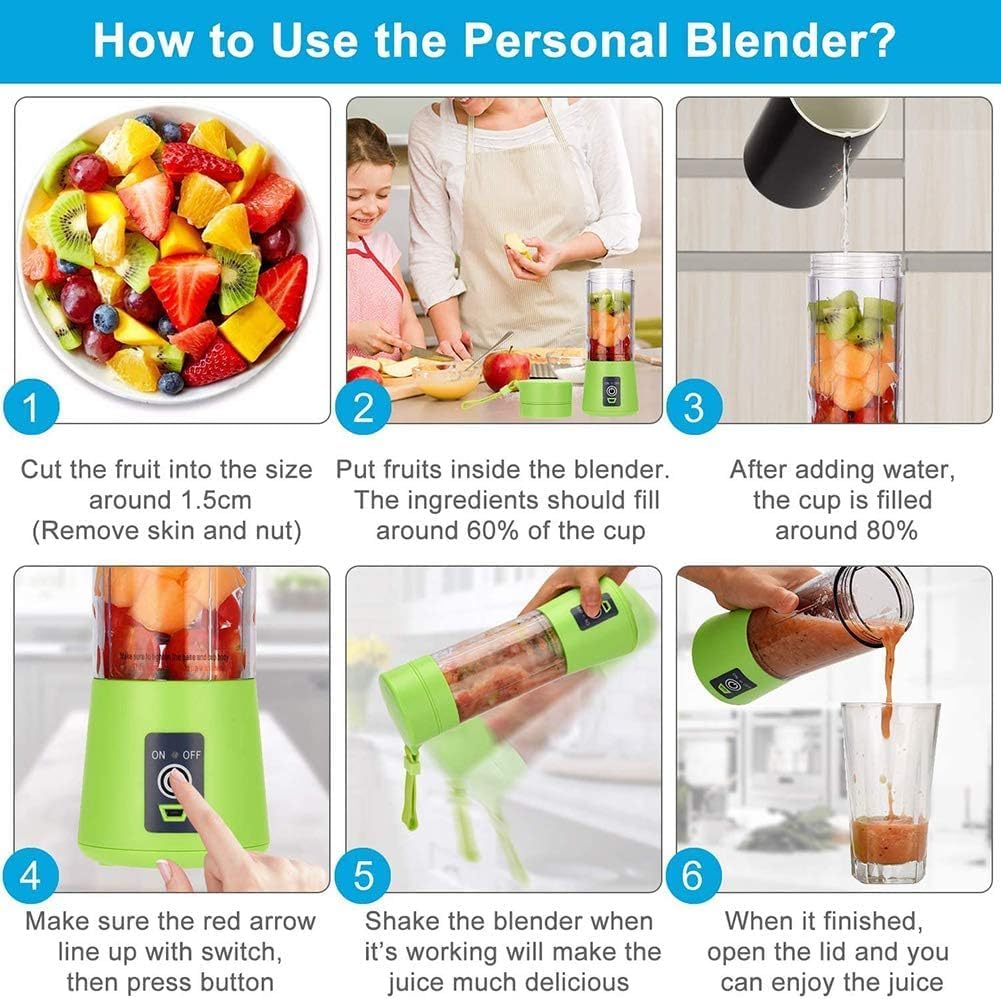 How to Use the Personal Blender?

1

Cut the fruit into the size around 1.5cm (Remove skin and nut)

2

Put fruits inside the blender. The ingredients should fill around 60% of the cup

3

After adding water, the cup is filled around 80%

ON OFF

4

Make sure the red arrow line up with switch, then press button

5

Shake the blender when it's working will make the juice much delicious

6

When it finished, open the lid and you can enjoy the juice