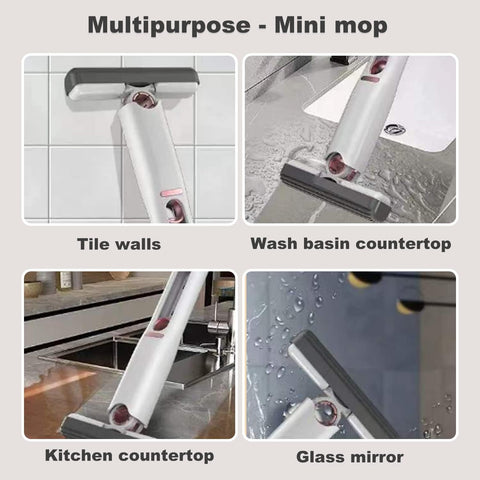 Multipurpose - Mini mop

Tile walls

Wash basin countertop

Kitchen countertop

Glass mirror