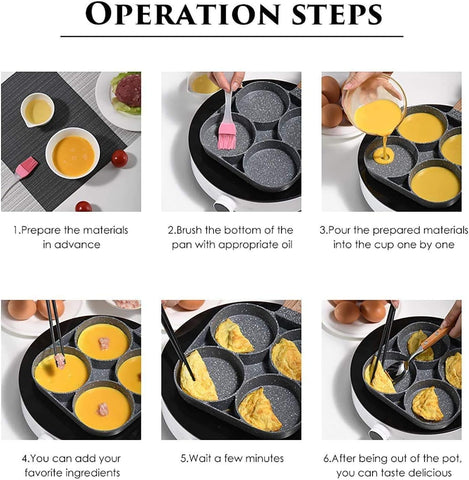 OPERATION STEPS

1.Prepare the materials in advance

2.Brush the bottom of the pan with appropriate oil

3.Pour the prepared materials into the cup one by one

4.You can add your favorite ingredients

5.Wait a few minutes

6.After being out of the pot, you can taste delicious