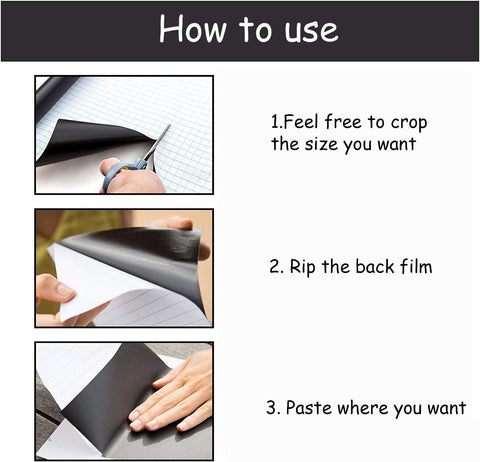 How to use

1.Feel free to crop the size you want

2. Rip the back film

3. Paste where you want