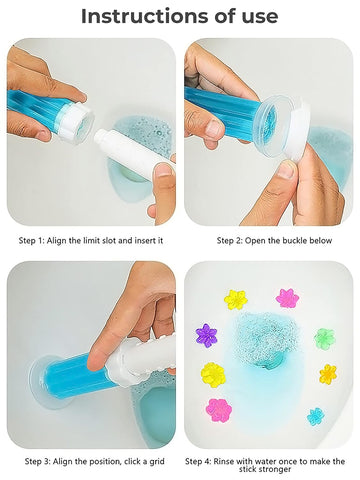 Instructions of use

Step 1: Align the limit slot and insert it

Step 2: Open the buckle below

Step 3: Align the position, click a grid

Step 4: Rinse with water once to make the stick stronger