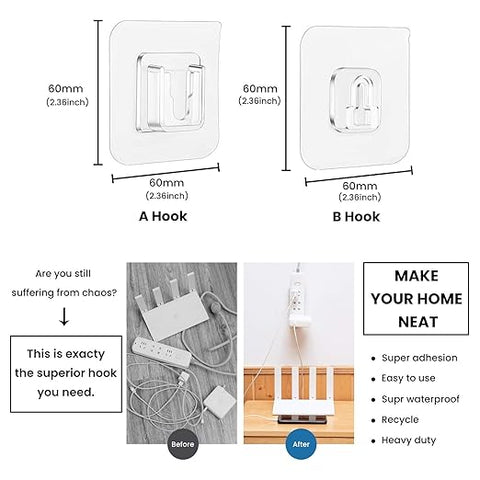 60mm
(2.36inch)

60mm
(2.36inch)

A Hook

60mm
(2.36inch)

60mm
(2.36inch)

B Hook

Are you still suffering from chaos?

↓

This is exacty the superior hook you need.

Before

After

MAKE YOUR HOME NEAT

• Super adhesion
• Easy to use
• Supr waterproof
• Recycle
• Heavy duty