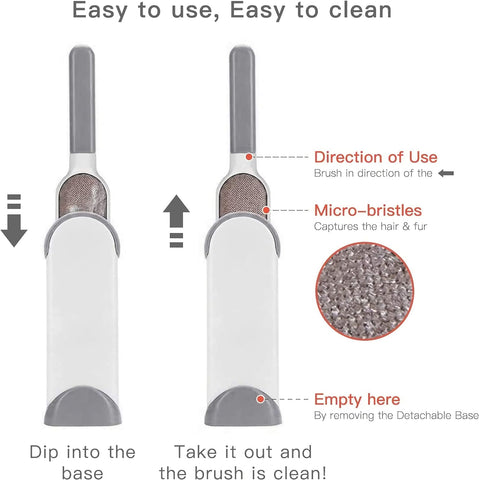 Easy to use, Easy to clean

Direction of Use
Brush in direction of the

Micro-bristles
Captures the hair & fur

Empty here
By removing the Detachable Base

Dip into the base

Take it out and the brush is clean!