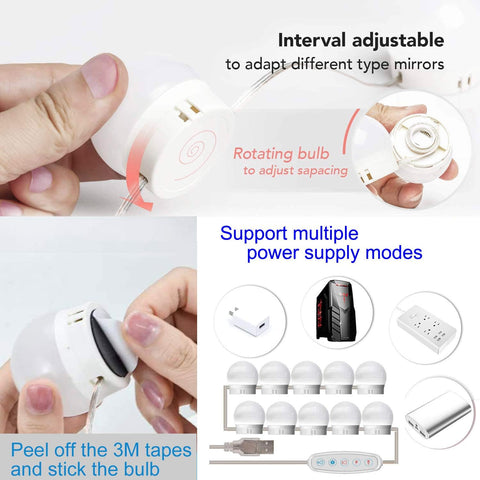 Interval adjustable
to adapt different type mirrors

Rotating bulb
to adjust sapacing

Support multiple
power supply modes

Peel off the 3M tapes
and stick the bulb