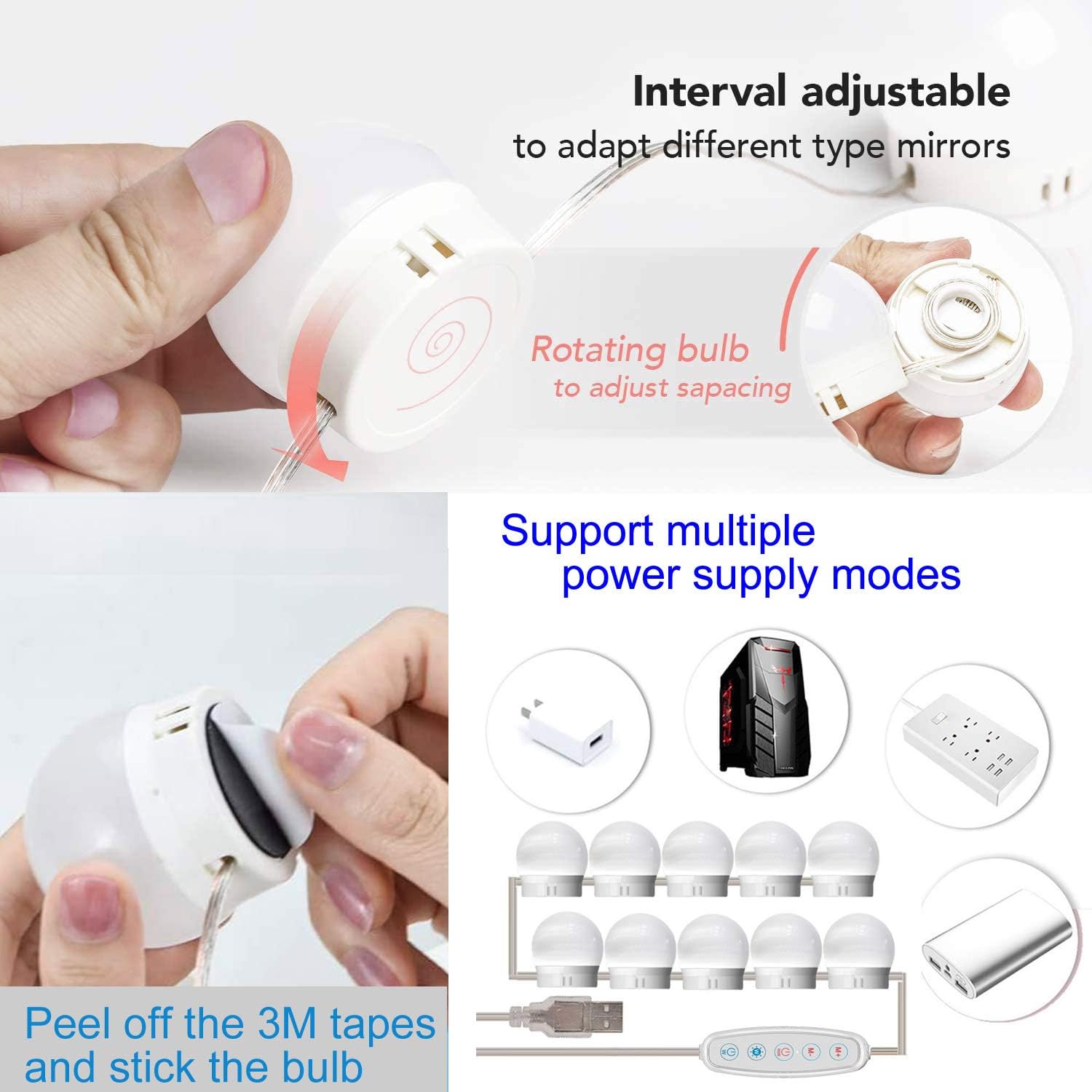 Interval adjustable
to adapt different type mirrors

Rotating bulb
to adjust sapacing

Support multiple
power supply modes

Peel off the 3M tapes
and stick the bulb