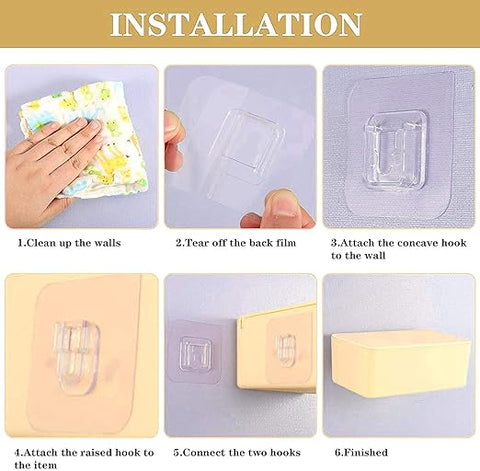 INSTALLATION

1.Clean up the walls

2.Tear off the back film

3.Attach the concave hook to the wall

4.Attach the raised hook to the item

5.Connect the two hooks

6.Finished