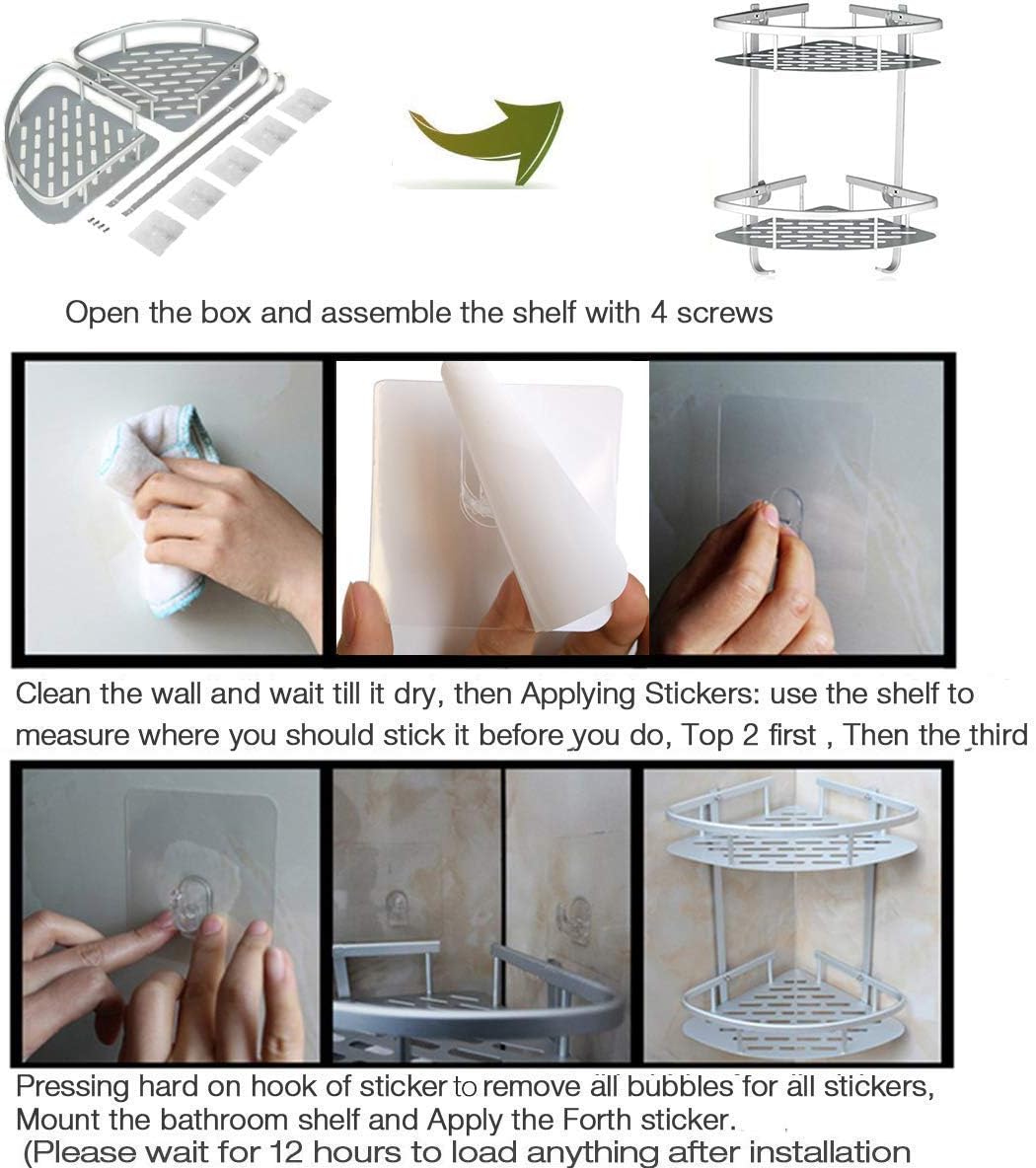 Open the box and assemble the shelf with 4 screws

Clean the wall and wait till it dry, then Applying Stickers: use the shelf to measure where you should stick it before you do, Top 2 first , Then the third

Pressing hard on hook of sticker to remove all bubbles for all stickers, Mount the bathroom shelf and Apply the Forth sticker.
(Please wait for 12 hours to load anything after installation