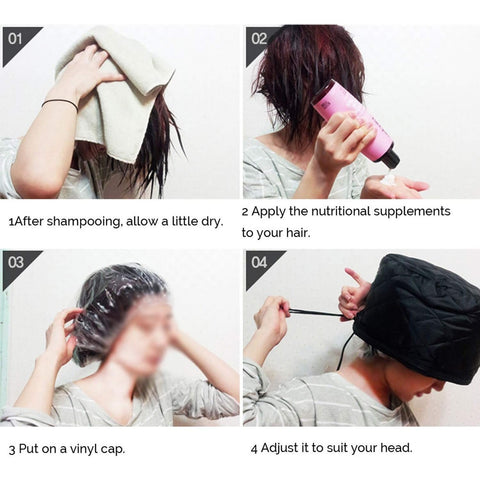 01

1After shampooing, allow a little dry.

02

2 Apply the nutritional supplements to your hair.

03

3 Put on a vinyl cap.

04

4 Adjust it to suit your head.