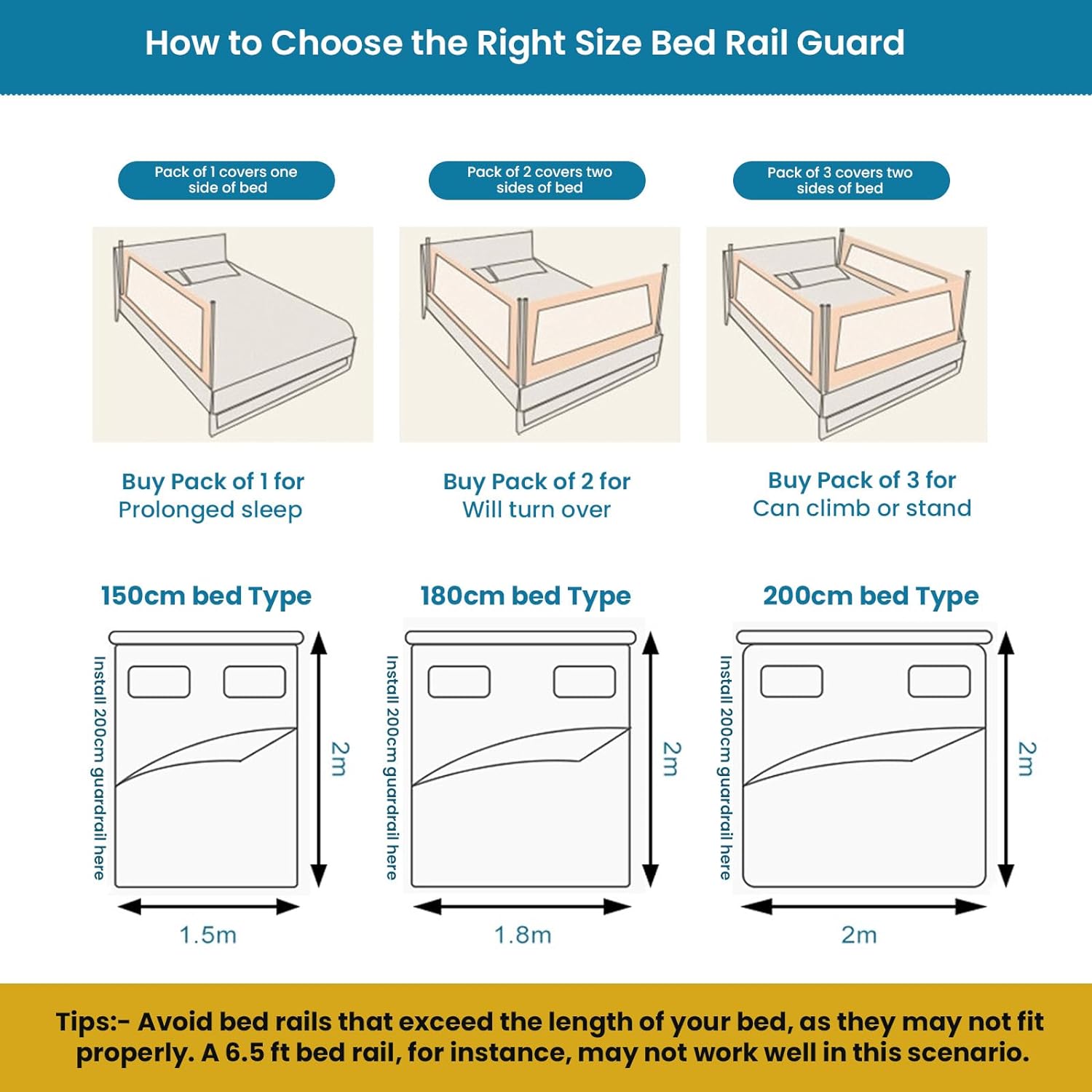 How to Choose the Right Size Bed Rail Guard

Pack of 1 covers one side of bed

Pack of 2 covers two sides of bed

Pack of 3 covers two sides of bed

Buy Pack of 1 for Prolonged sleep

Buy Pack of 2 for Will turn over

Buy Pack of 3 for Can climb or stand

150cm bed Type

Install 200cm guardrail here

2m

1.5m

180cm bed Type

Install 200cm guardrail here

2m

1.8m

200cm bed Type

Install 200cm guardrail here

2m

2m

Tips:- Avoid bed rails that exceed the length of your bed, as they may not fit properly. A 6.5 ft bed rail, for instance, may not work well in this scenario.