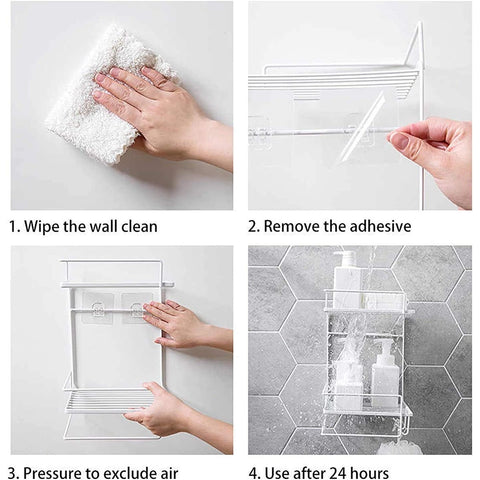 1. Wipe the wall clean

2. Remove the adhesive

3. Pressure to exclude air

4. Use after 24 hours