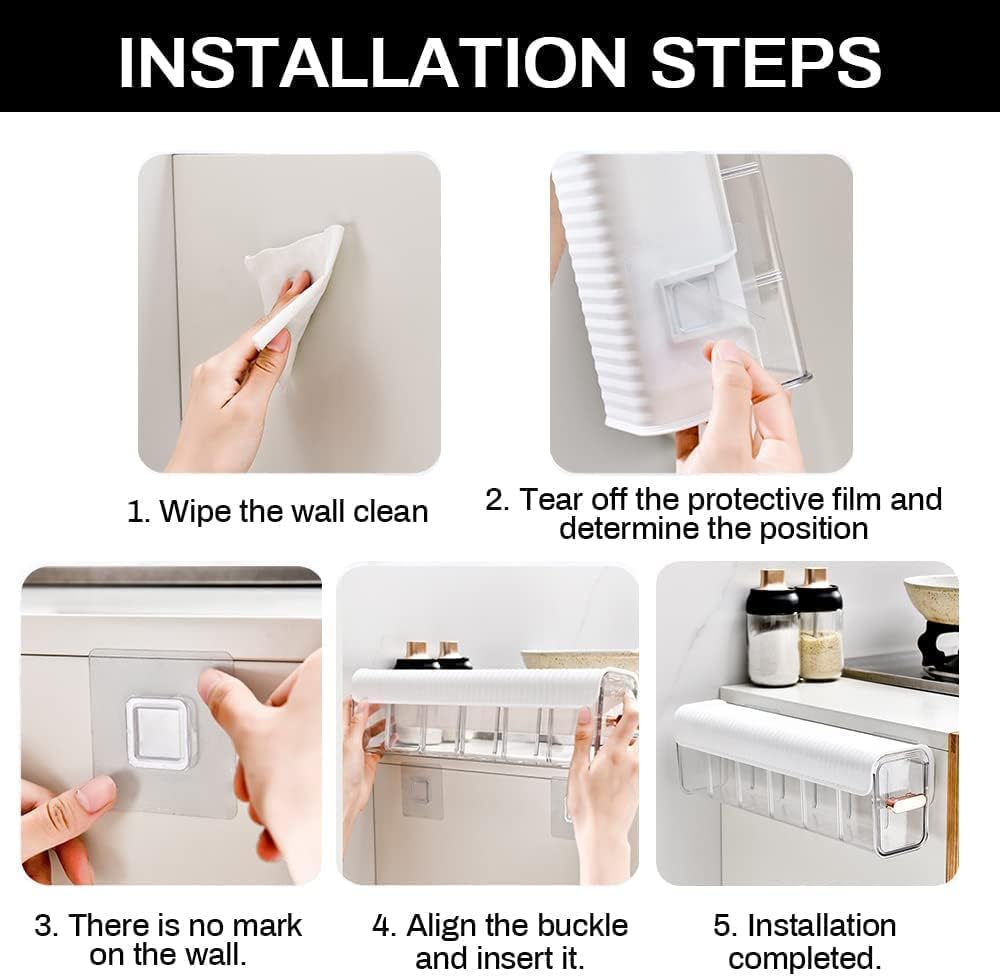 INSTALLATION STEPS

1. Wipe the wall clean

2. Tear off the protective film and determine the position

3. There is no mark on the wall.

4. Align the buckle and insert it.

5. Installation completed.