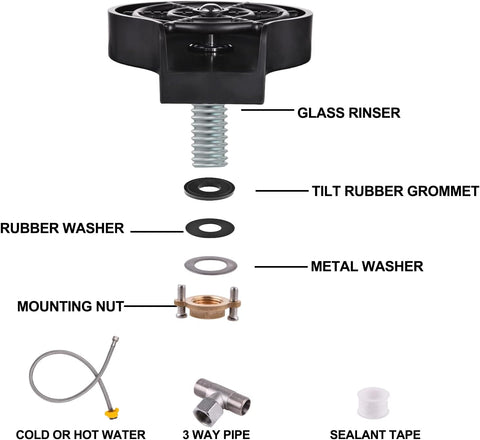 GLASS RINSER

TILT RUBBER GROMMET

RUBBER WASHER

METAL WASHER

MOUNTING NUT

COLD OR HOT WATER

3 WAY PIPE

SEALANT TAPE