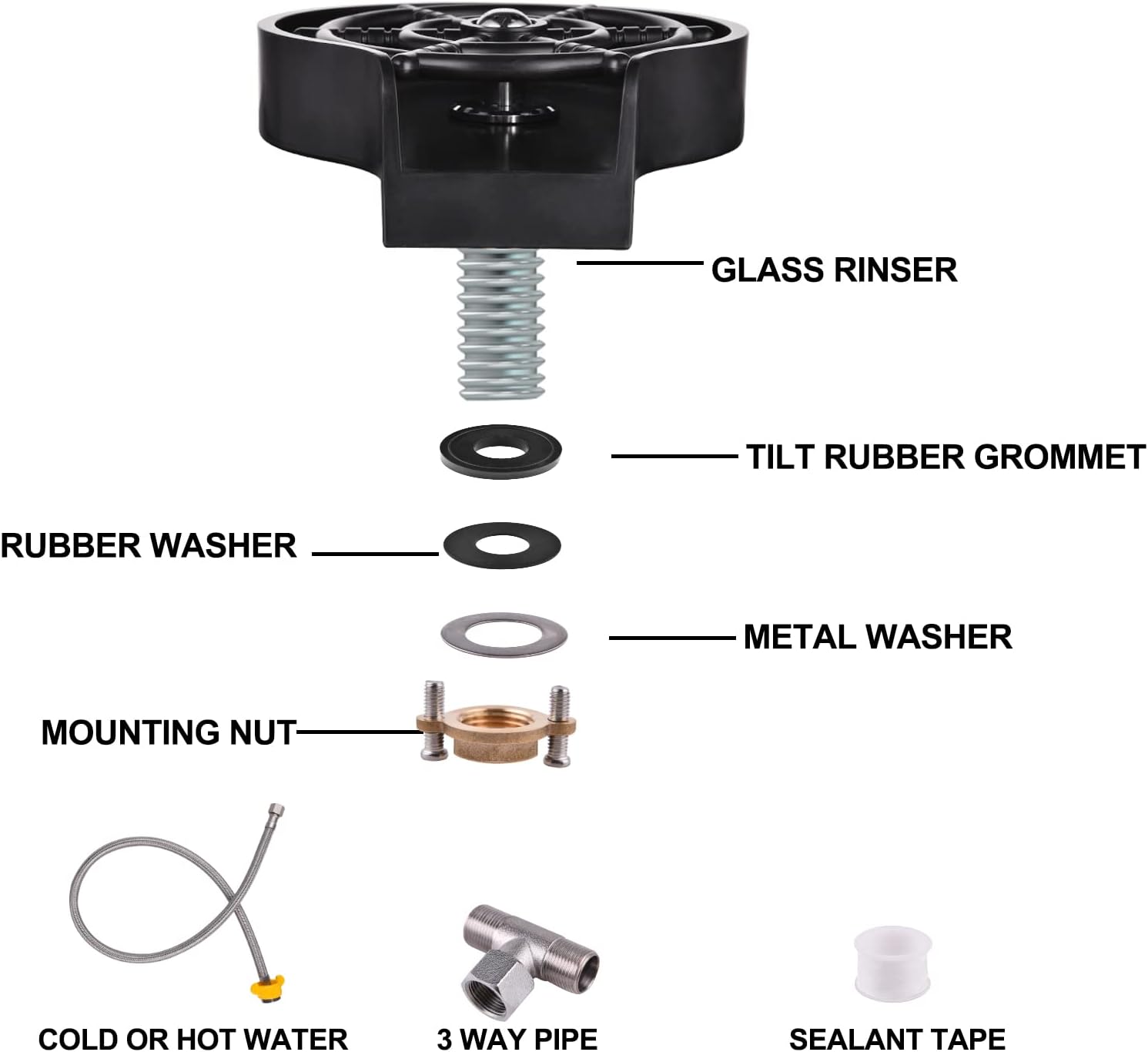 GLASS RINSER

TILT RUBBER GROMMET

RUBBER WASHER

METAL WASHER

MOUNTING NUT

COLD OR HOT WATER

3 WAY PIPE

SEALANT TAPE