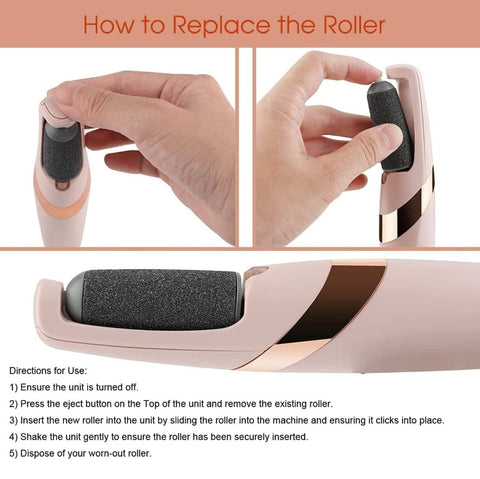 How to Replace the Roller

Directions for Use:

1) Ensure the unit is turned off.

2) Press the eject button on the Top of the unit and remove the existing roller.

3) Insert the new roller into the unit by sliding the roller into the machine and ensuring it clicks into place.

4) Shake the unit gently to ensure the roller has been securely inserted.

5) Dispose of your worn-out roller.