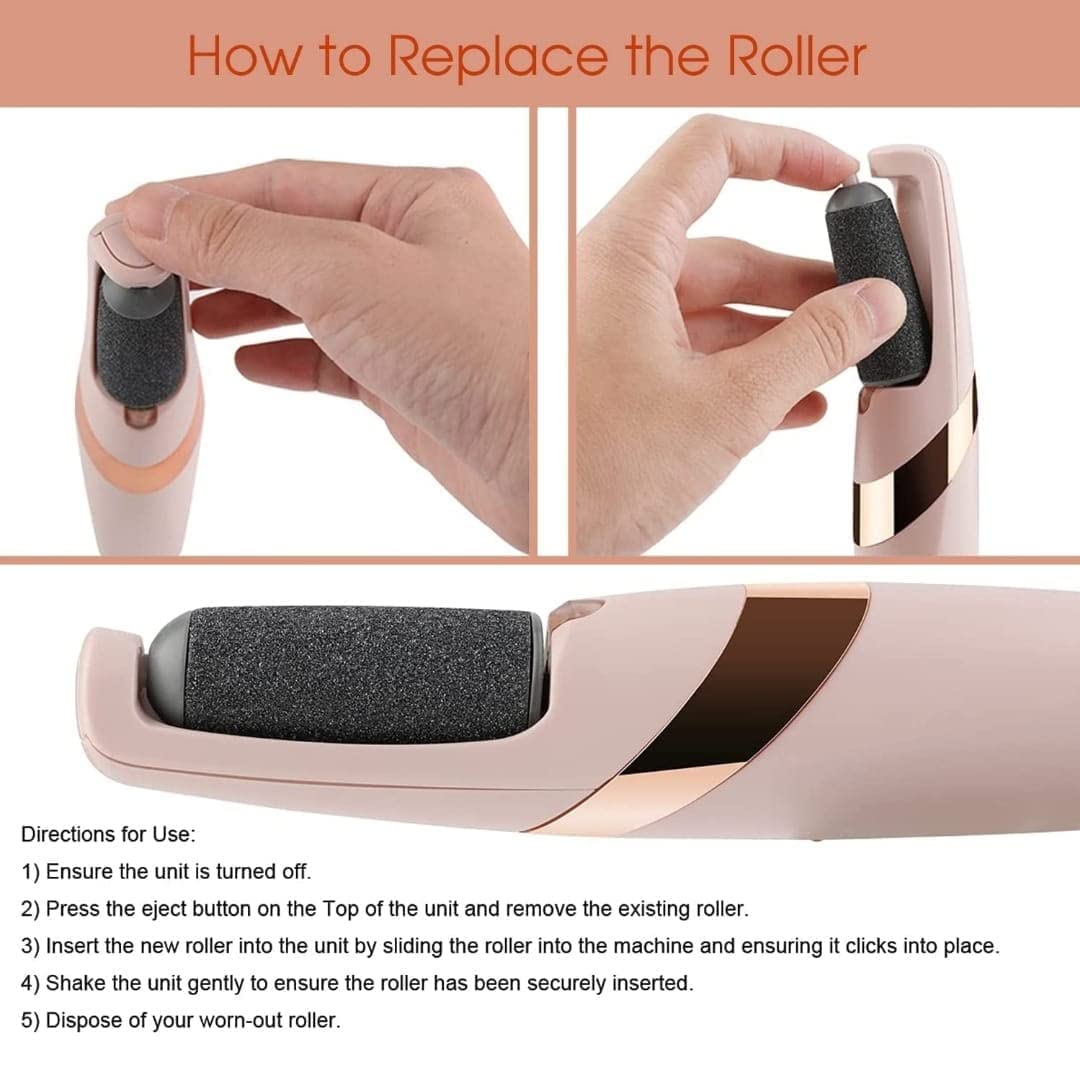 How to Replace the Roller

Directions for Use:

1) Ensure the unit is turned off.

2) Press the eject button on the Top of the unit and remove the existing roller.

3) Insert the new roller into the unit by sliding the roller into the machine and ensuring it clicks into place.

4) Shake the unit gently to ensure the roller has been securely inserted.

5) Dispose of your worn-out roller.