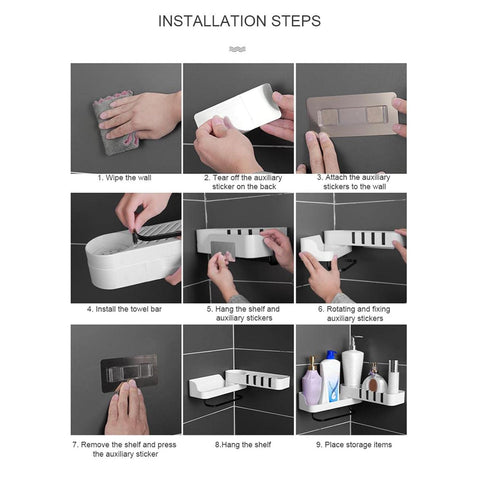 INSTALLATION STEPS

1. Wipe the wall

2. Tear off the auxiliary sticker on the back

3. Attach the auxiliary stickers to the wall

4. Install the towel bar

5. Hang the shelf and auxiliary stickers

6. Rotating and fixing auxiliary stickers

7. Remove the shelf and press the auxiliary sticker

8.Hang the shelf

9. Place storage items