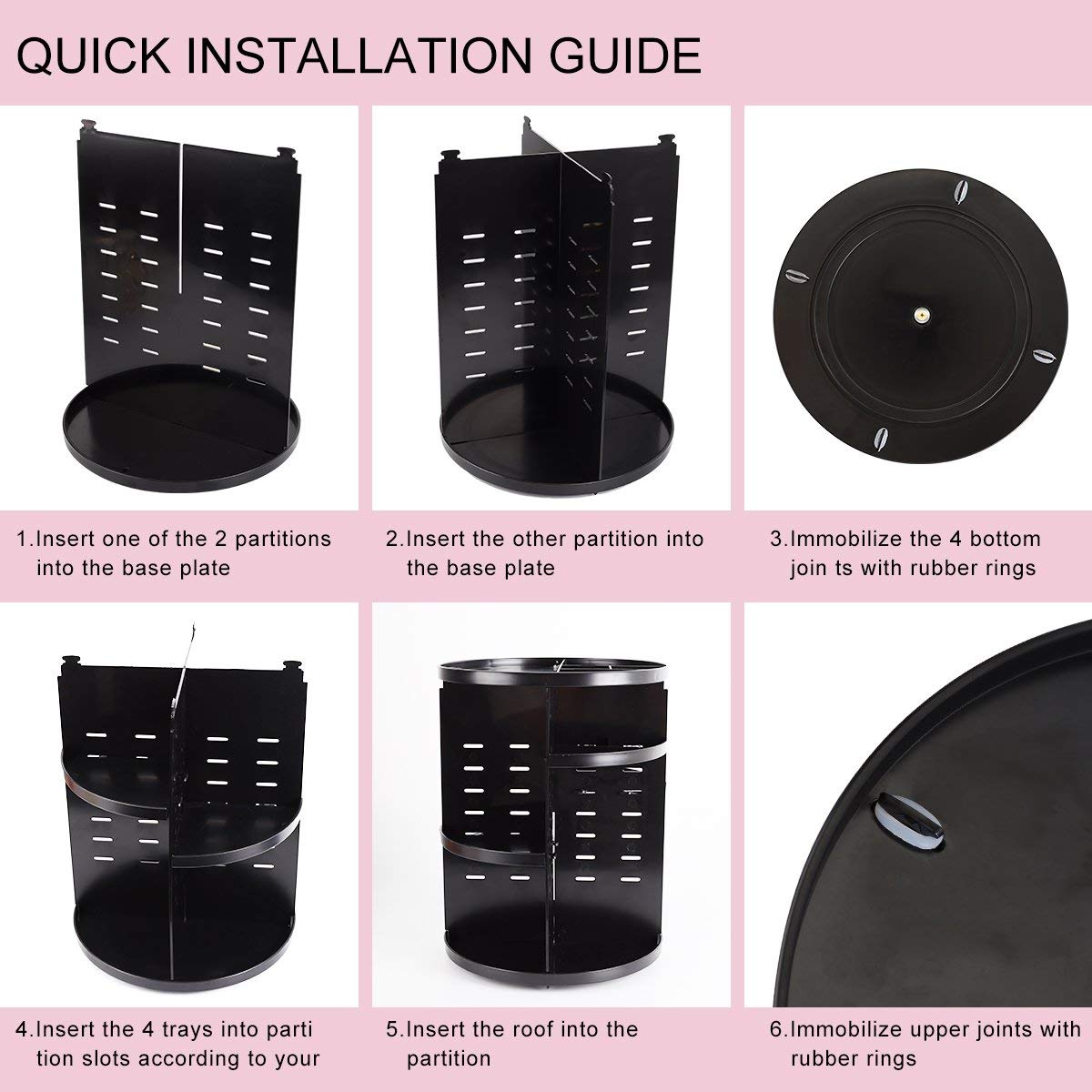 QUICK INSTALLATION GUIDE

1.Insert one of the 2 partitions into the base plate

2.Insert the other partition into the base plate

3.Immobilize the 4 bottom join ts with rubber rings

4.Insert the 4 trays into parti tion slots according to your

5.Insert the roof into the partition

6.Immobilize upper joints with rubber rings