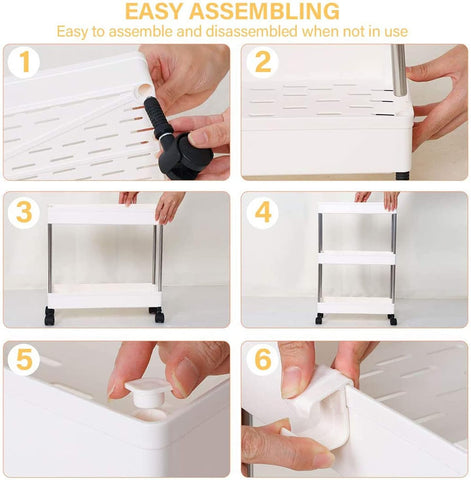 EASY ASSEMBLING
Easy to assemble and disassembled when not in use

1

2

3

4

5

6