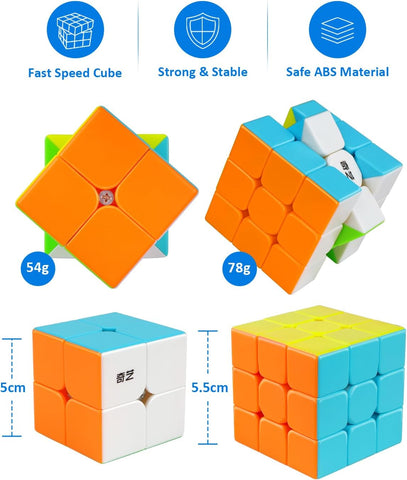 Fast Speed Cube

Strong & Stable

Safe ABS Material

54g

78g

奇艺

奇艺

5cm

5.5cm