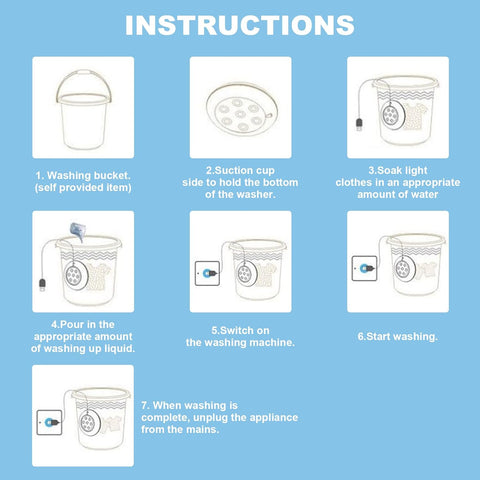 INSTRUCTIONS

1. Washing bucket.
(self provided item)

2.Suction cup side to hold the bottom of the washer.

3.Soak light clothes in an appropriate amount of water

4.Pour in the appropriate amount of washing up liquid.

5.Switch on the washing machine.

6.Start washing.

7. When washing is complete, unplug the appliance from the mains.