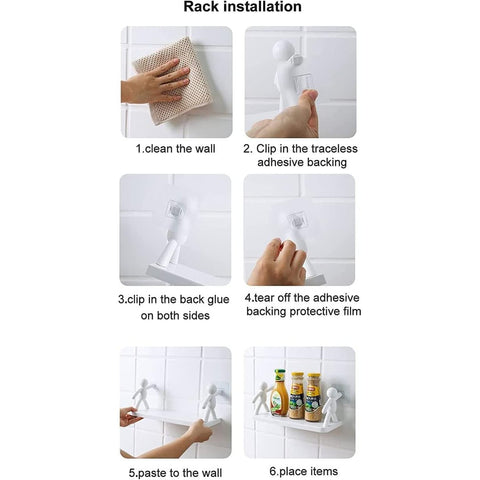 Rack installation

1.clean the wall

2. Clip in the traceless adhesive backing

3.clip in the back glue on both sides

4.tear off the adhesive backing protective film

5.paste to the wall

6.place items