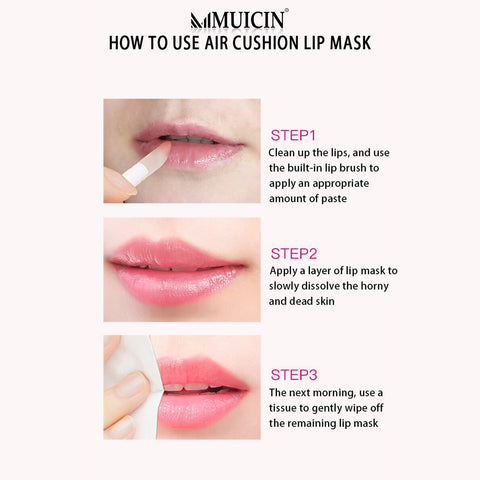 MUICIN®
HOW TO USE AIR CUSHION LIP MASK

STEP1
Clean up the lips, and use the built-in lip brush to apply an appropriate amount of paste

STEP2
Apply a layer of lip mask to slowly dissolve the horny and dead skin

STEP3
The next morning, use a tissue to gently wipe off the remaining lip mask