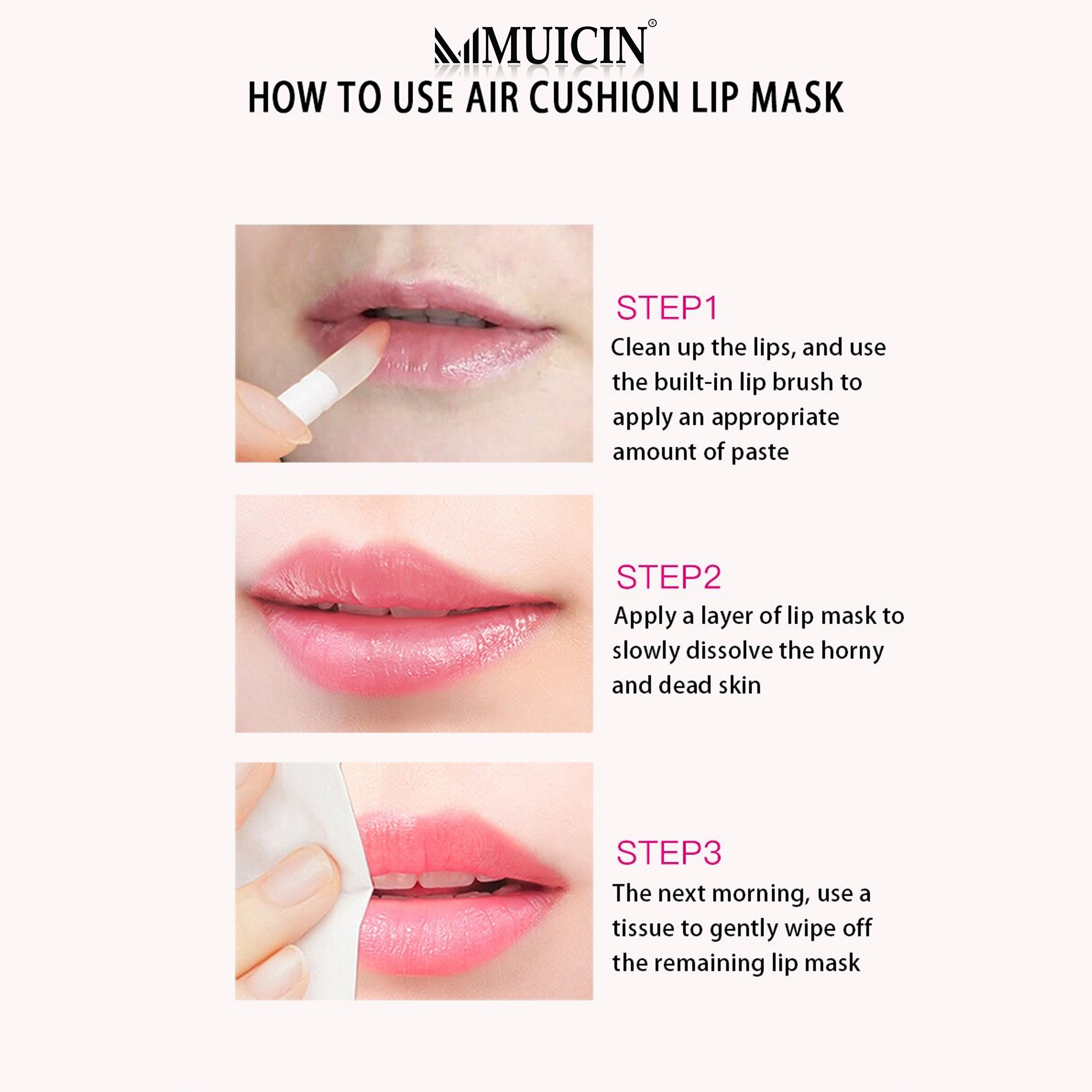 MUICIN®

HOW TO USE AIR CUSHION LIP MASK

STEP1
Clean up the lips, and use the built-in lip brush to apply an appropriate amount of paste

STEP2
Apply a layer of lip mask to slowly dissolve the horny and dead skin

STEP3
The next morning, use a tissue to gently wipe off the remaining lip mask