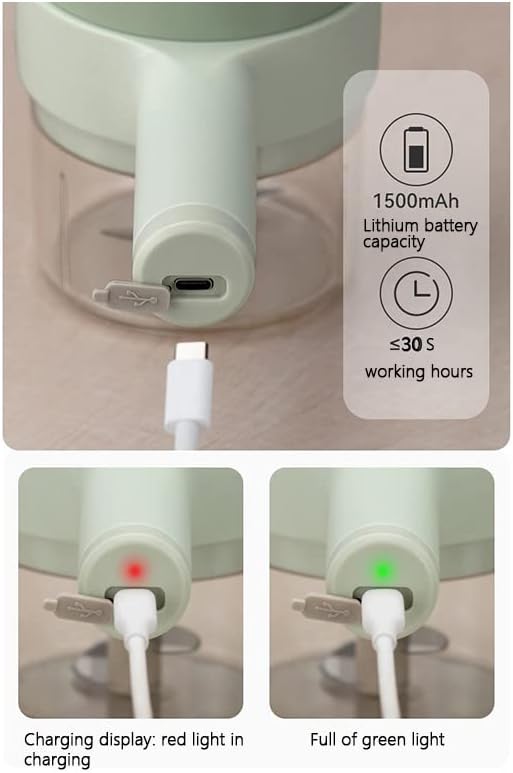 1500mAh
Lithium battery capacity

≤30 S
working hours

Charging display: red light in charging

Full of green light