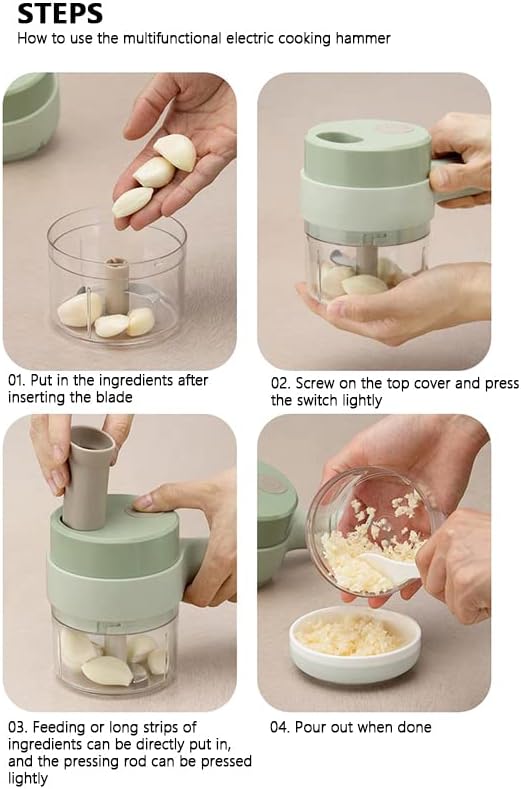 STEPS
How to use the multifunctional electric cooking hammer

01. Put in the ingredients after inserting the blade

02. Screw on the top cover and press the switch lightly

03. Feeding or long strips of ingredients can be directly put in, and the pressing rod can be pressed lightly

04. Pour out when done