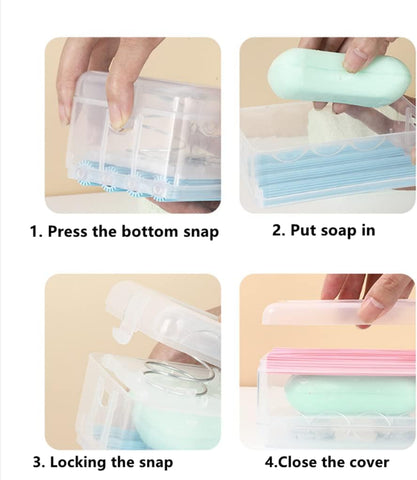 1. Press the bottom snap

2. Put soap in

3. Locking the snap

4.Close the cover