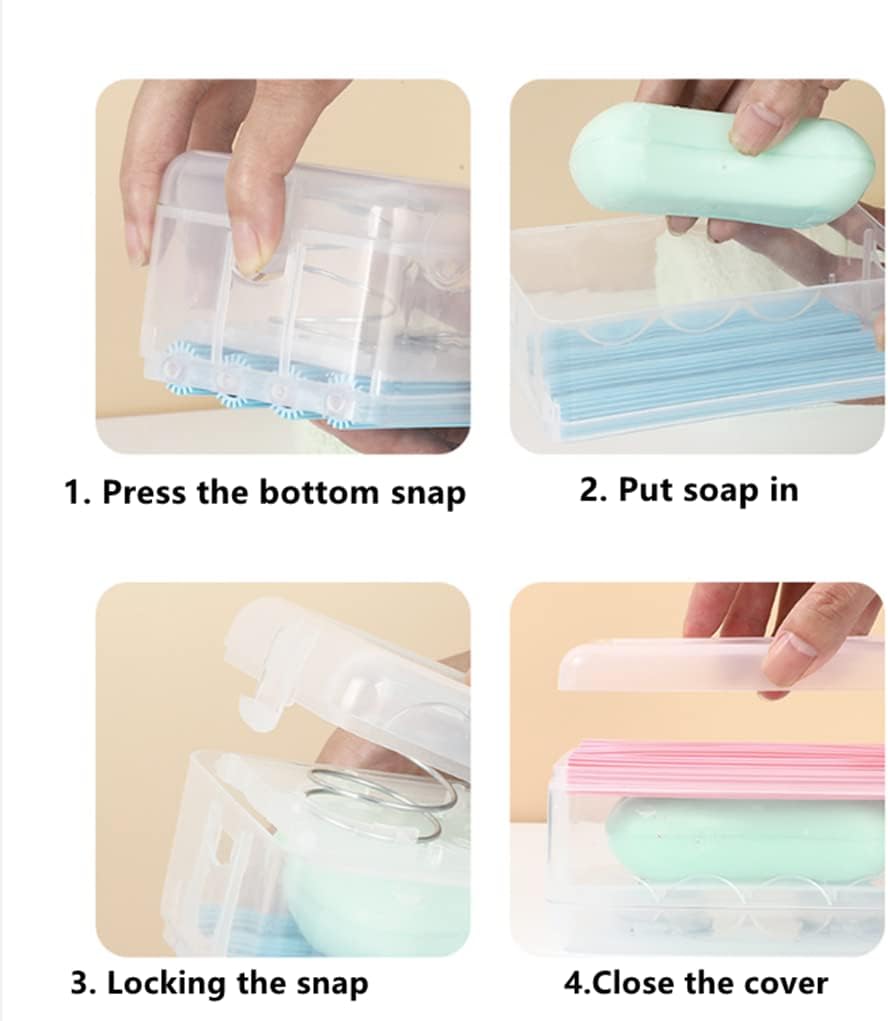 1. Press the bottom snap

2. Put soap in

3. Locking the snap

4.Close the cover