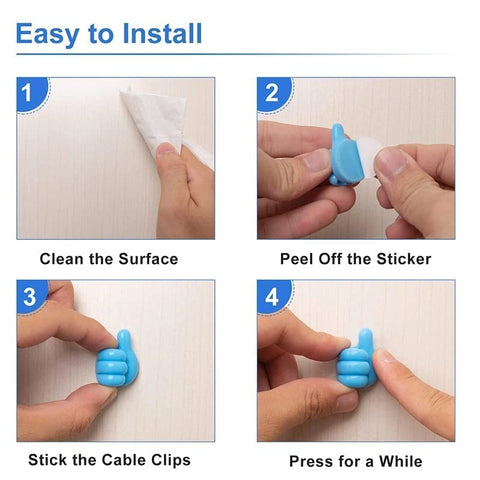 Easy to Install

1

Clean the Surface

2

Peel Off the Sticker

3

Stick the Cable Clips

4

Press for a While