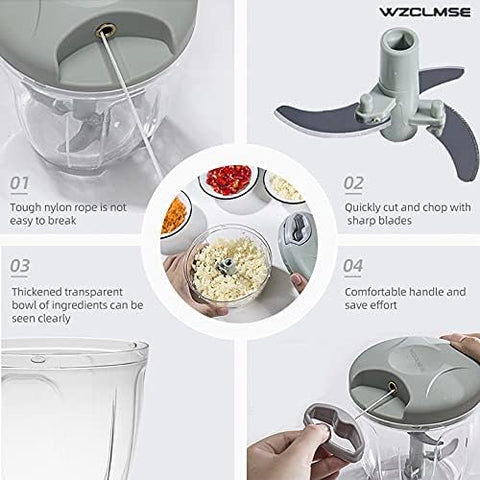 WZCLMSE

01

Tough nylon rope is not easy to break

02

Quickly cut and chop with sharp blades

03

Thickened transparent bowl of ingredients can be seen clearly

04

Comfortable handle and save effort