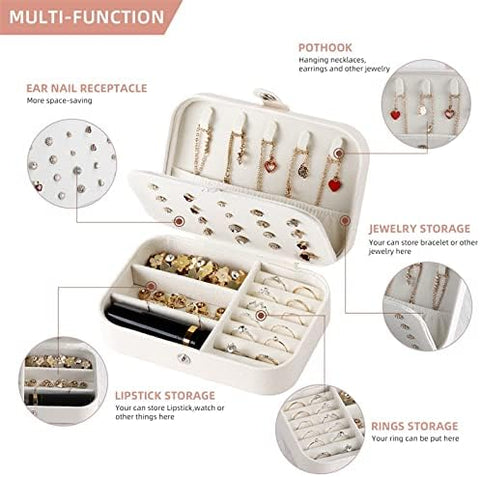 MULTI-FUNCTION

POTHOOK
Hanging necklaces, earrings and other jewelry

EAR NAIL RECEPTACLE
More space-saving

JEWELRY STORAGE
Your can store bracelet or other jewelry here

LIPSTICK STORAGE
Your can store Lipstick,watch or other things here

RINGS STORAGE
Your ring can be put here